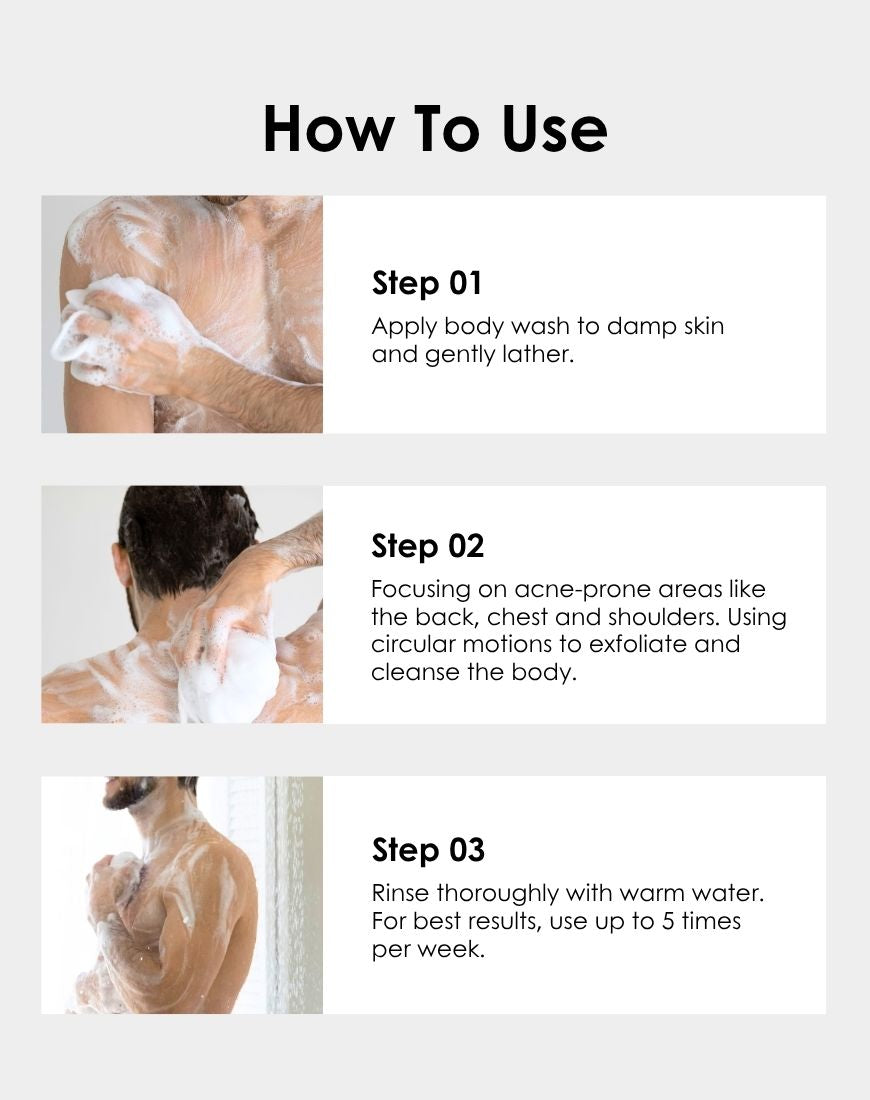 How To Use

Step 01

Apply body wash to damp skin and gently lather.

Step 02

Focusing on acne-prone areas like the back, chest and shoulders. Using circular motions to exfoliate and cleanse the body.

Step 03

Rinse thoroughly with warm water. For best results, use up to 5 times per week.