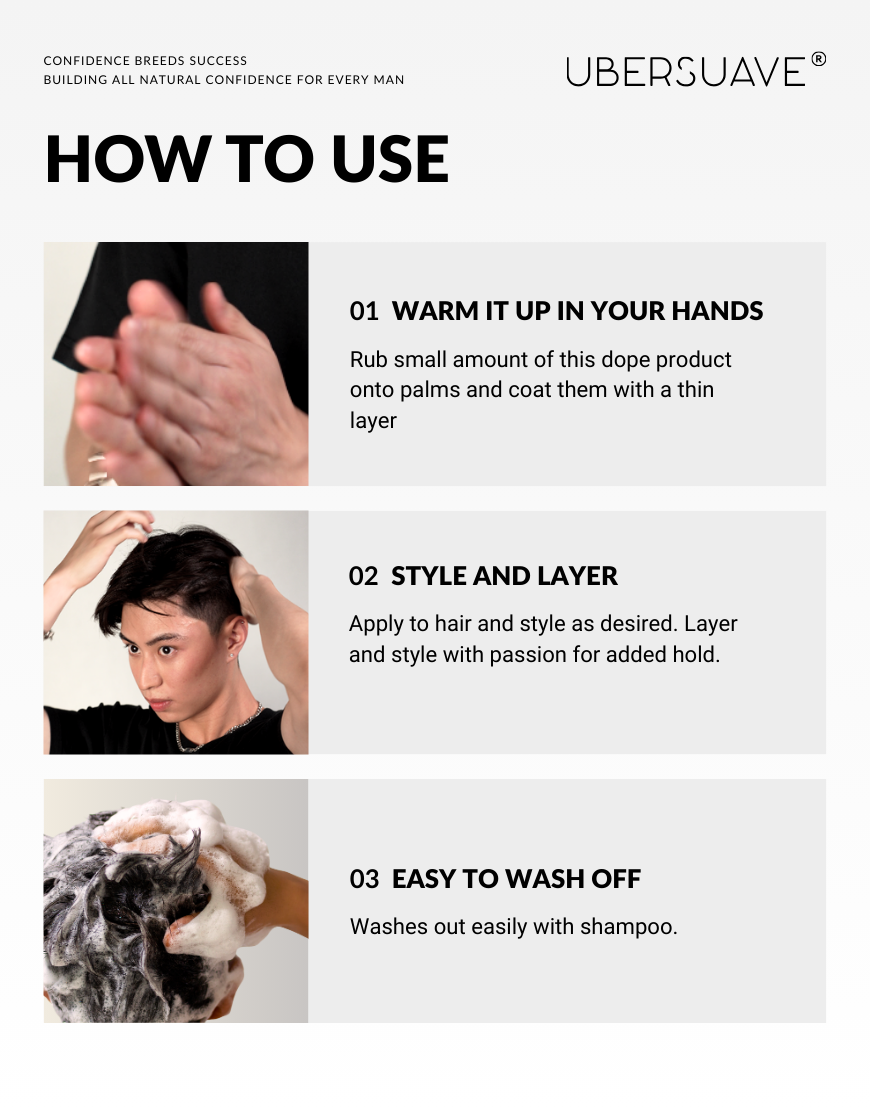 CONFIDENCE BREEDS SUCCESS
BUILDING ALL NATURAL CONFIDENCE FOR EVERY MAN

UBERSUAVE®

HOW TO USE

01 WARM IT UP IN YOUR HANDS

Rub small amount of this dope product onto palms and coat them with a thin layer

02 STYLE AND LAYER

Apply to hair and style as desired. Layer and style with passion for added hold.

03 EASY TO WASH OFF

Washes out easily with shampoo.